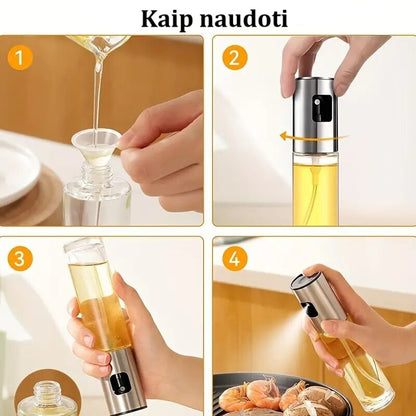 Kaip naudoti

1

2

3

4